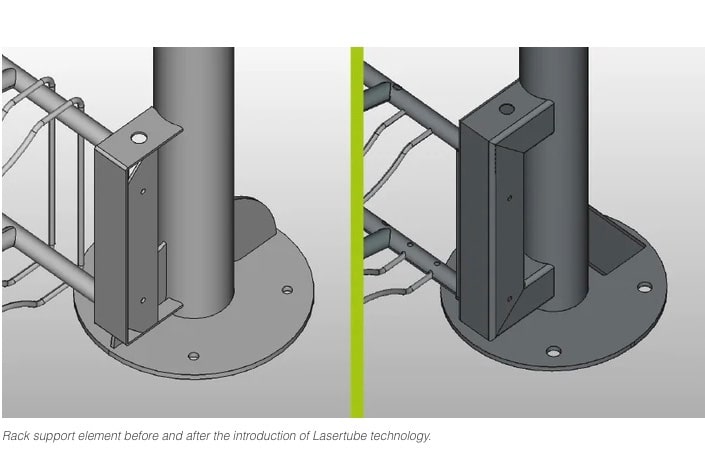 Rack support element before and after the introduction of Lasertube technology.